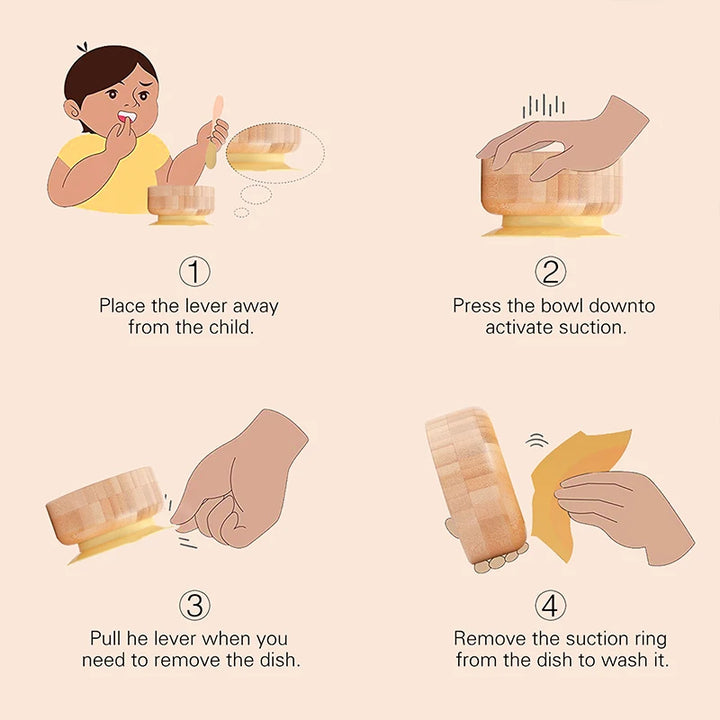 ①
Place the lever away from the child.

②
Press the bowl downto activate suction.

③
Pull he lever when you need to remove the dish.

④
Remove the suction ring from the dish to wash it.